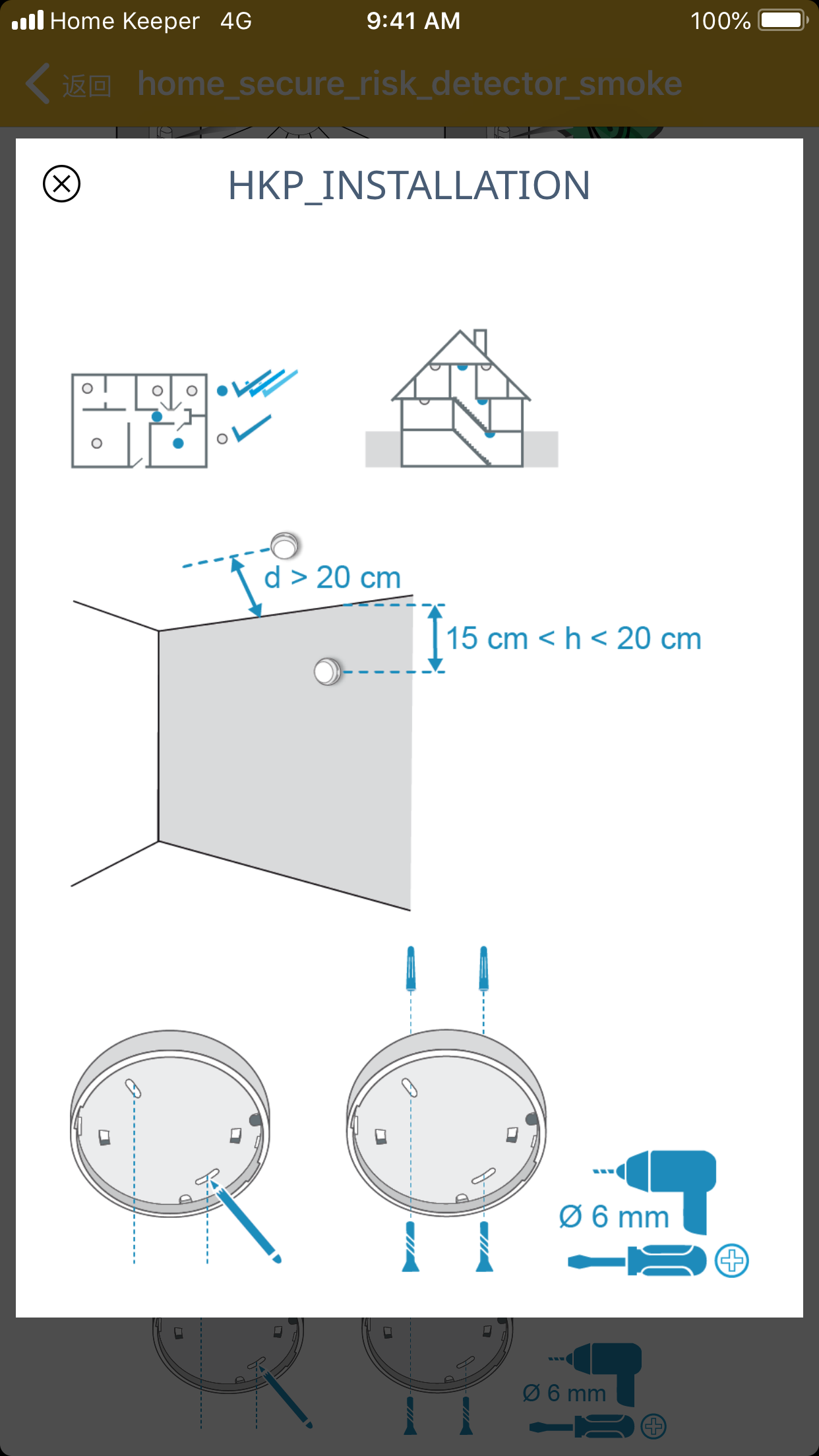 Home Keeper 4G 9:41 AM 100%

返回 home_secure_risk_detector_smoke

HKP_INSTALLATION

d > 20 cm

15 cm < h < 20 cm

Ø 6 mm

Ø 6 mm